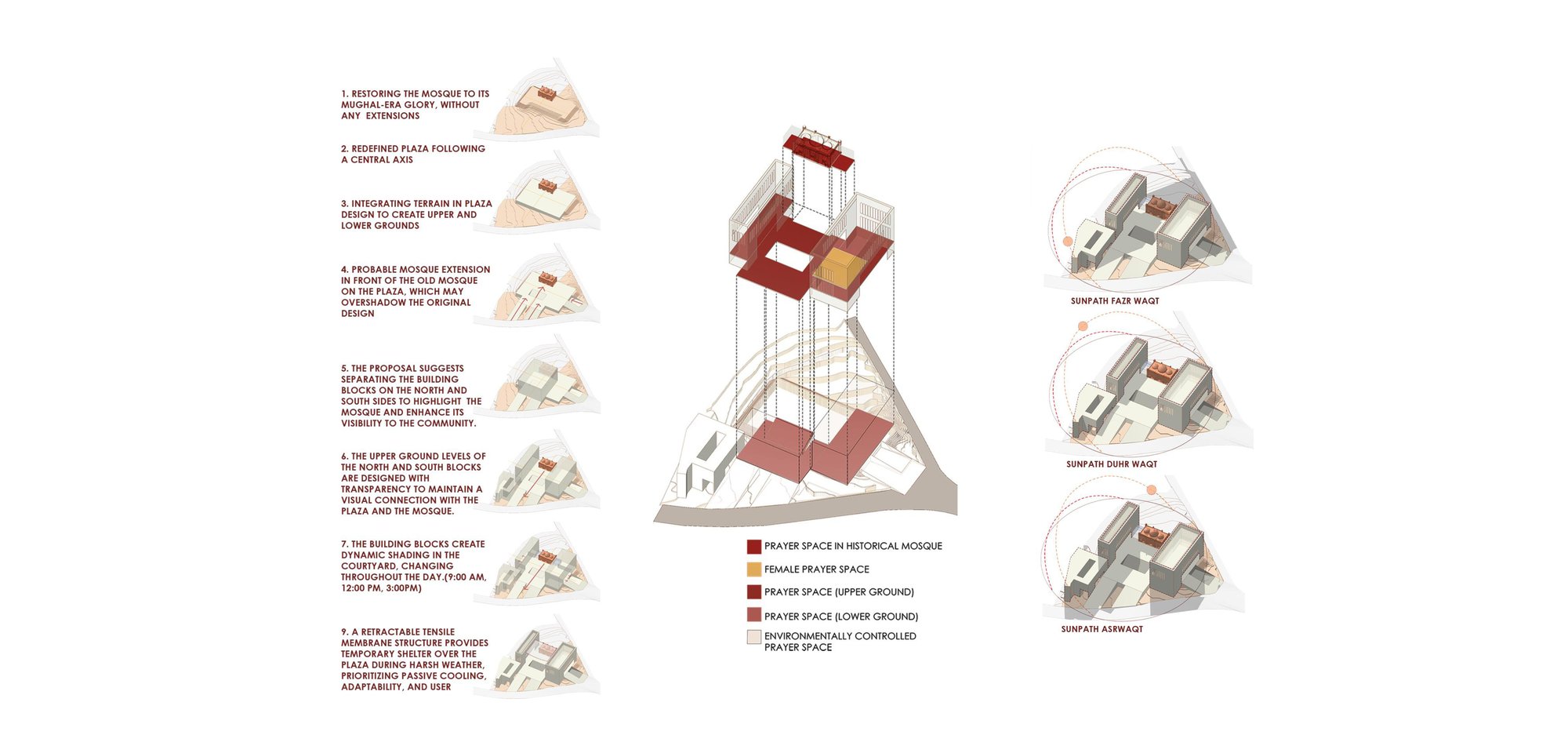 1. RESTORING THE MOSQUE TO ITS MUGHAL-ERA GLORY, WITHOUT ANY EXTENSIONS

2. REDEFINED PLAZA FOLLOWING A CENTRAL AXIS

3. INTEGRATING TERRAIN IN PLAZA DESIGN TO CREATE UPPER AND LOWER GROUNDS

4. PROBABLE MOSQUE EXTENSION IN FRONT OF THE OLD MOSQUE ON THE PLAZA, WHICH MAY OVERSHADOW THE ORIGINAL DESIGN

5. THE PROPOSAL SUGGESTS SEPARATING THE BUILDING BLOCKS ON THE NORTH AND SOUTH SIDES TO HIGHLIGHT THE MOSQUE AND ENHANCE ITS VISIBILITY TO THE COMMUNITY.

6. THE UPPER GROUND LEVELS OF THE NORTH AND SOUTH BLOCKS ARE DESIGNED WITH TRANSPARENCY TO MAINTAIN A VISUAL CONNECTION WITH THE PLAZA AND THE MOSQUE.

7. THE BUILDING BLOCKS CREATE DYNAMIC SHADING IN THE COURTYARD, CHANGING THROUGHOUT THE DAY.(9:00 AM, 12:00 PM, 3:00PM)

9. A RETRACTABLE TENSILE MEMBRANE STRUCTURE PROVIDES TEMPORARY SHELTER OVER THE PLAZA DURING HARSH WEATHER, PRIORITIZING PASSIVE COOLING, ADAPTABILITY, AND USER

PRAYER SPACE IN HISTORICAL MOSQUE
FEMALE PRAYER SPACE
PRAYER SPACE (UPPER GROUND)
PRAYER SPACE (LOWER GROUND)
ENVIRONMENTALLY CONTROLLED PRAYER SPACE

SUNPATH FAZR WAQT

SUNPATH DUHR WAQT

SUNPATH ASRWAQT